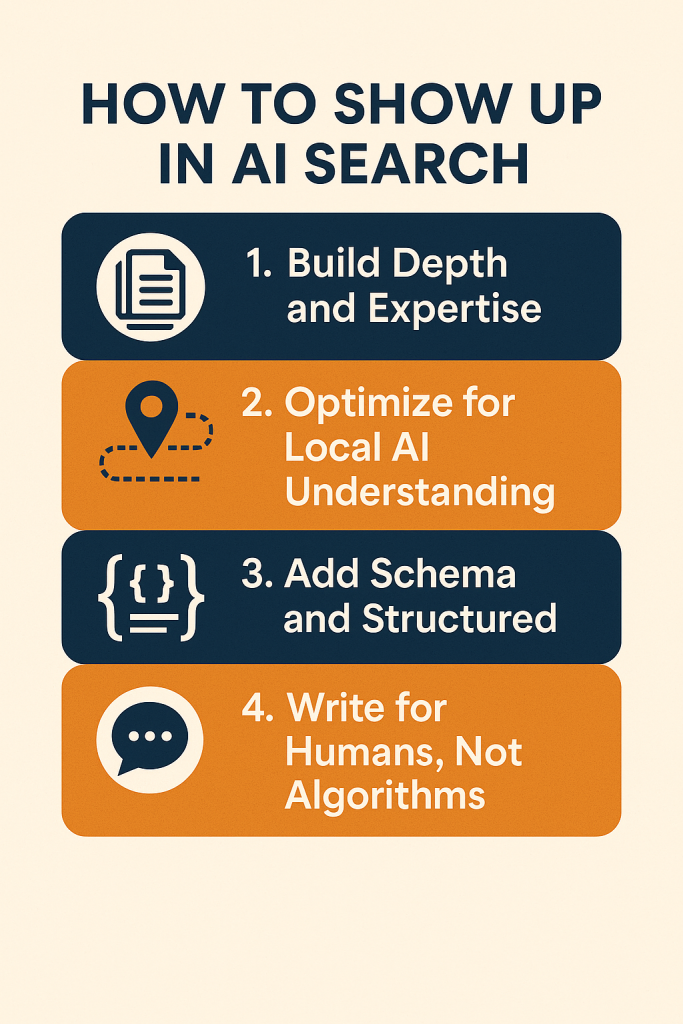 HOW TO SHOW UP IN AI SEARCH

1. Build Depth and Expertise

2. Optimize for Local AI Understanding

{ }

3. Add Schema and Structured

4. Write for Humans, Not Algorithms